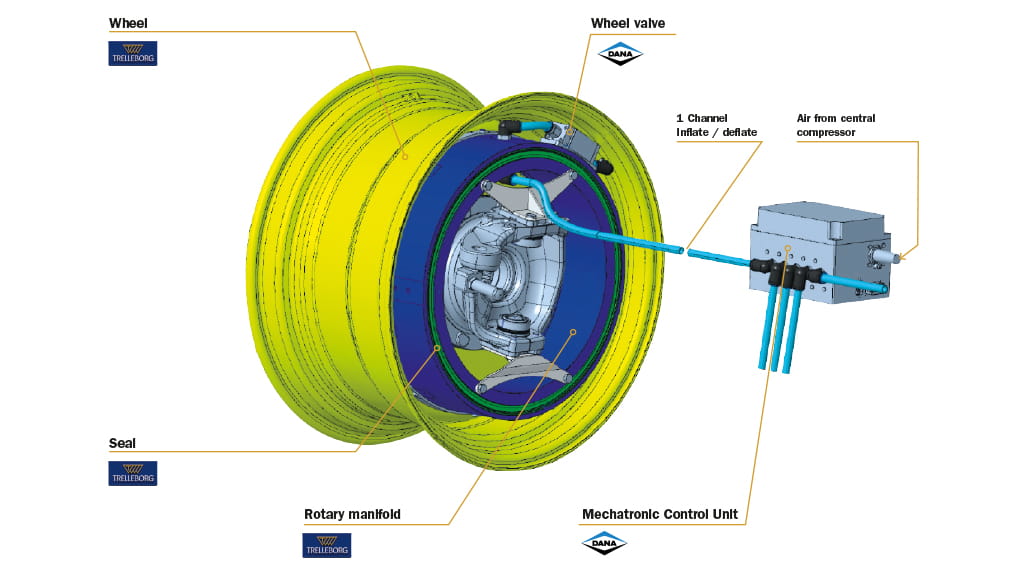 Wheel

TRELLEBORG

Wheel valve

DANA

1 Channel
Inflate / deflate

Air from central compressor

Seal

TRELLEBORG

Rotary manifold

TRELLEBORG

Mechatronic Control Unit

DANA